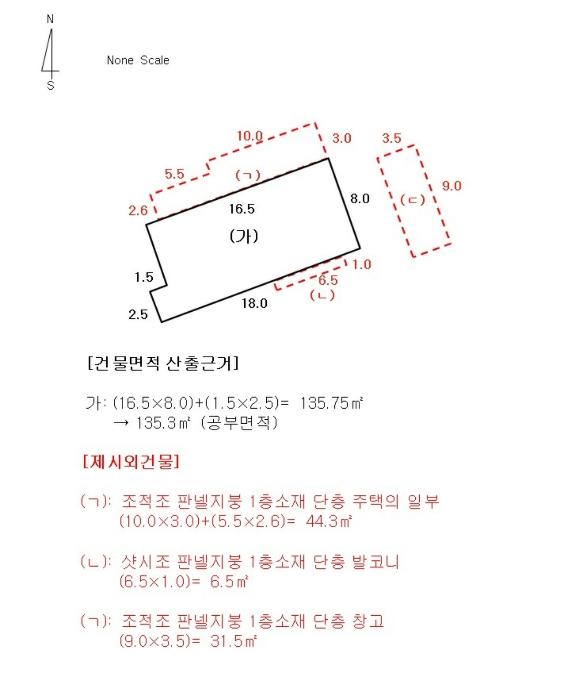 N

S

None Scale

10.0
3.0
3.5
5.5
(ㄱ)
9.0
2.6
16.5
8.0
(ㄷ)
(가)
1.0
1.5
6.5
(ㄴ)
2.5
18.0

[건물면적 산출근거]

가: (16.5×8.0)+(1.5×2.5)= 135.75㎡
→ 135.3㎡ (공부면적)

[제시외건물]

(ㄱ): 조적조 판넬지붕 1층소재 단층 주택의 일부
(10.0×3.0)+(5.5×2.6)= 44.3㎡

(ㄴ): 샷시조 판넬지붕 1층소재 단층 발코니
(6.5×1.0)= 6.5㎡

(ㄱ): 조적조 판넬지붕 1층소재 단층 창고
(9.0×3.5)= 31.5㎡